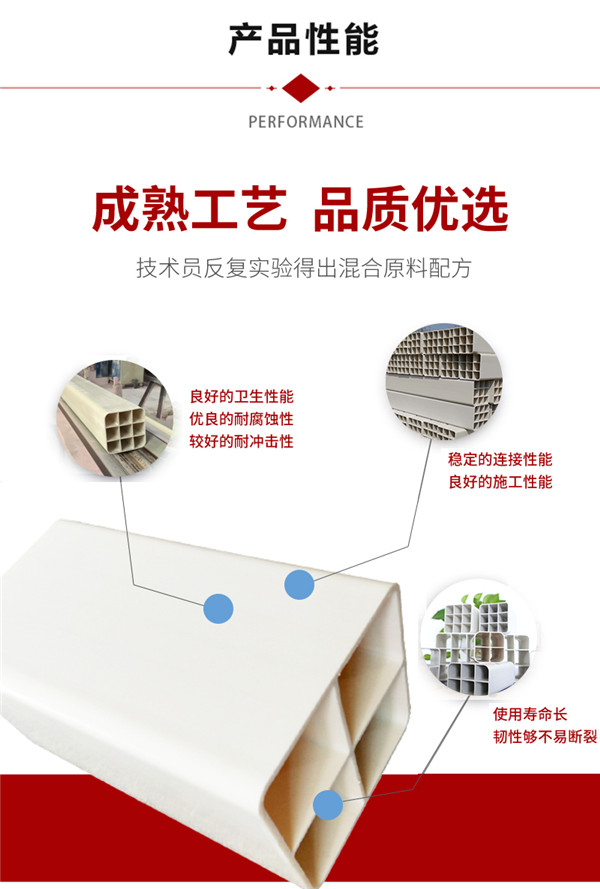 产品性能

PERFORMANCE

成熟工艺 品质优选

技术员反复实验得出混合原料配方

良好的卫生性能
优良的耐腐蚀性
较好的耐冲击性

稳定的连接性能
良好的施工性能

使用寿命长
韧性够不易断裂